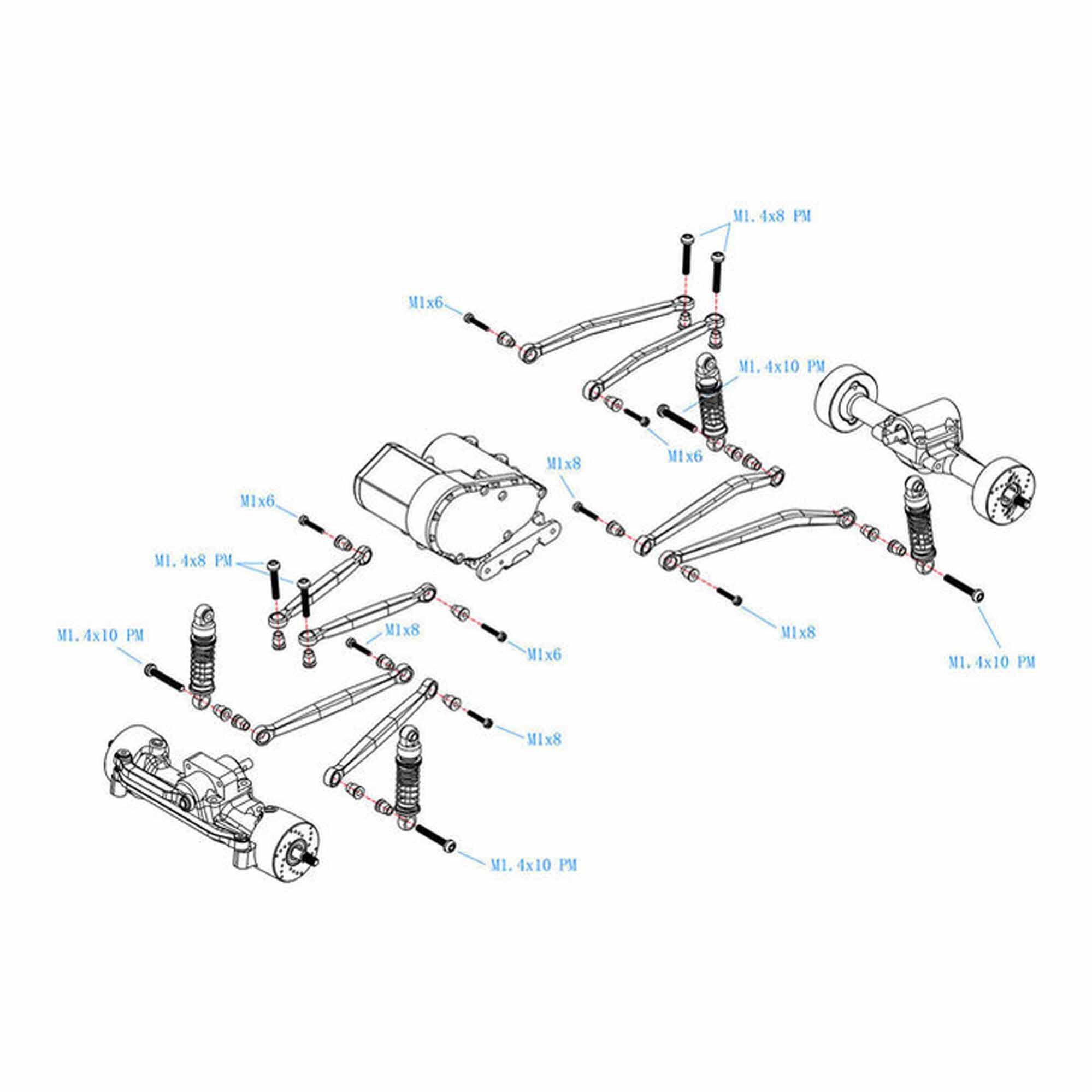 M1.4x8 PM

M1x6

M1.4x10 PM

M1x6

M1x8

M1x6

M1.4x8 PM

M1x8

M1.4x10 PM

M1.4x10 PM

M1x8

M1x6

M1x8

M1.4x10 PM