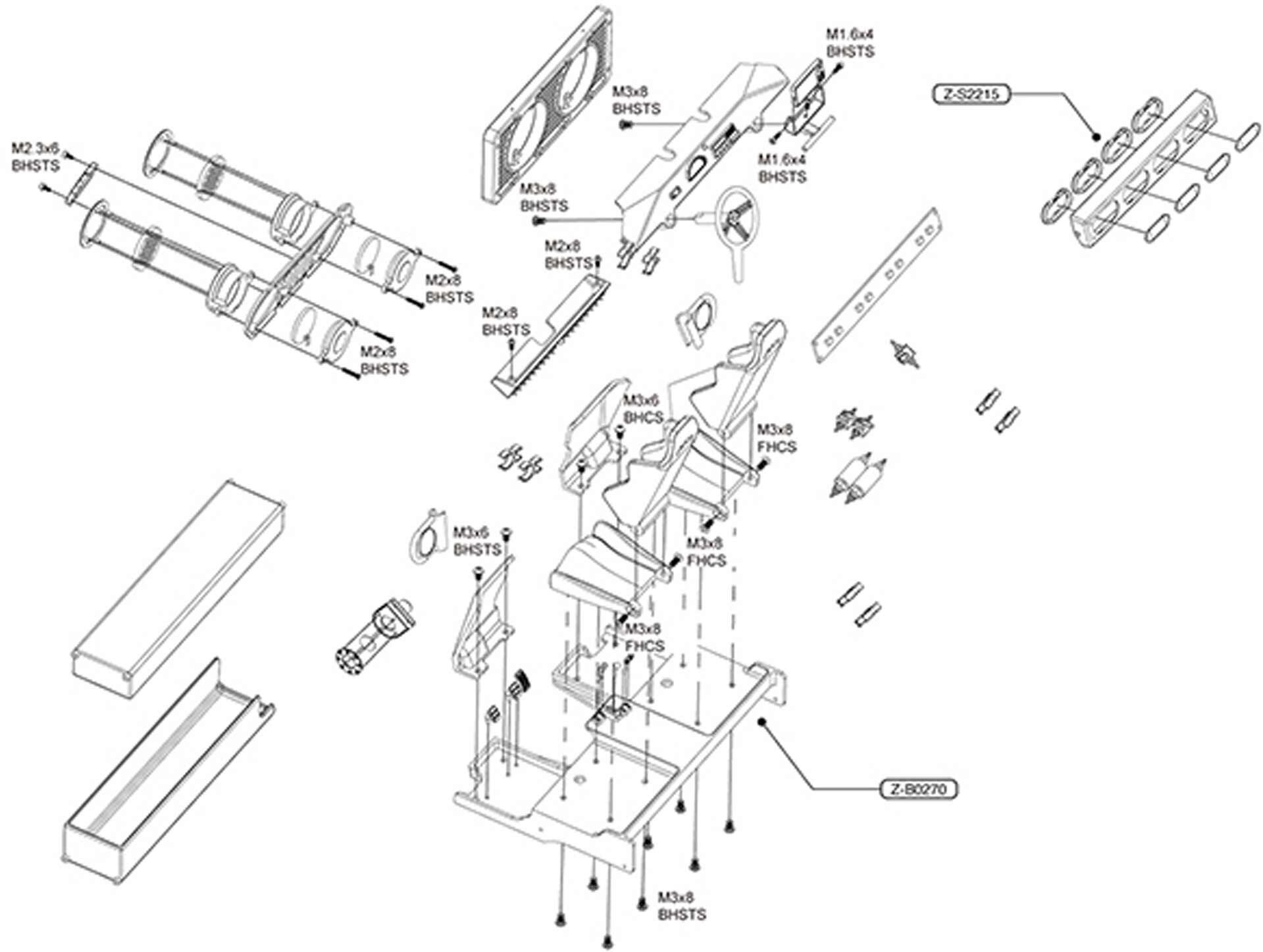 M1.6x4
BHSTS

Z-S2215

M3x8
BHSTS

M2.3x6
BHSTS

M1.6x4
BHSTS

M3x8
BHSTS

M2x8
BHSTS

M2x8
BHSTS

M2x8
BHSTS

M2x8
BHSTS

M3x6
BHCS

M3x8
FHCS

M3x6
BHSTS

M3x8
FHCS

M3x8
FHCS

Z-B0270

M3x8
BHSTS