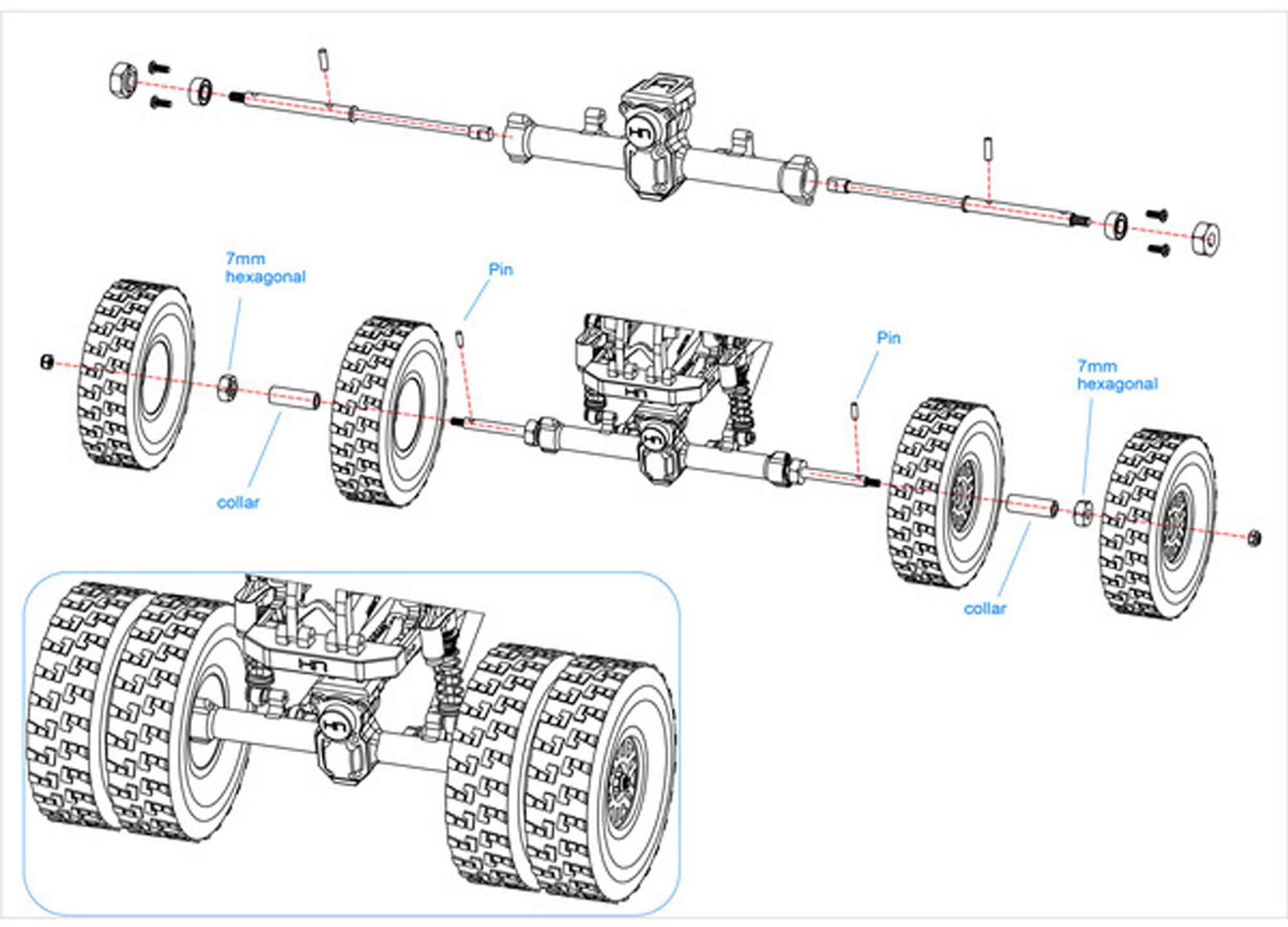 7mm hexagonal

Pin

Pin

7mm hexagonal

collar

collar