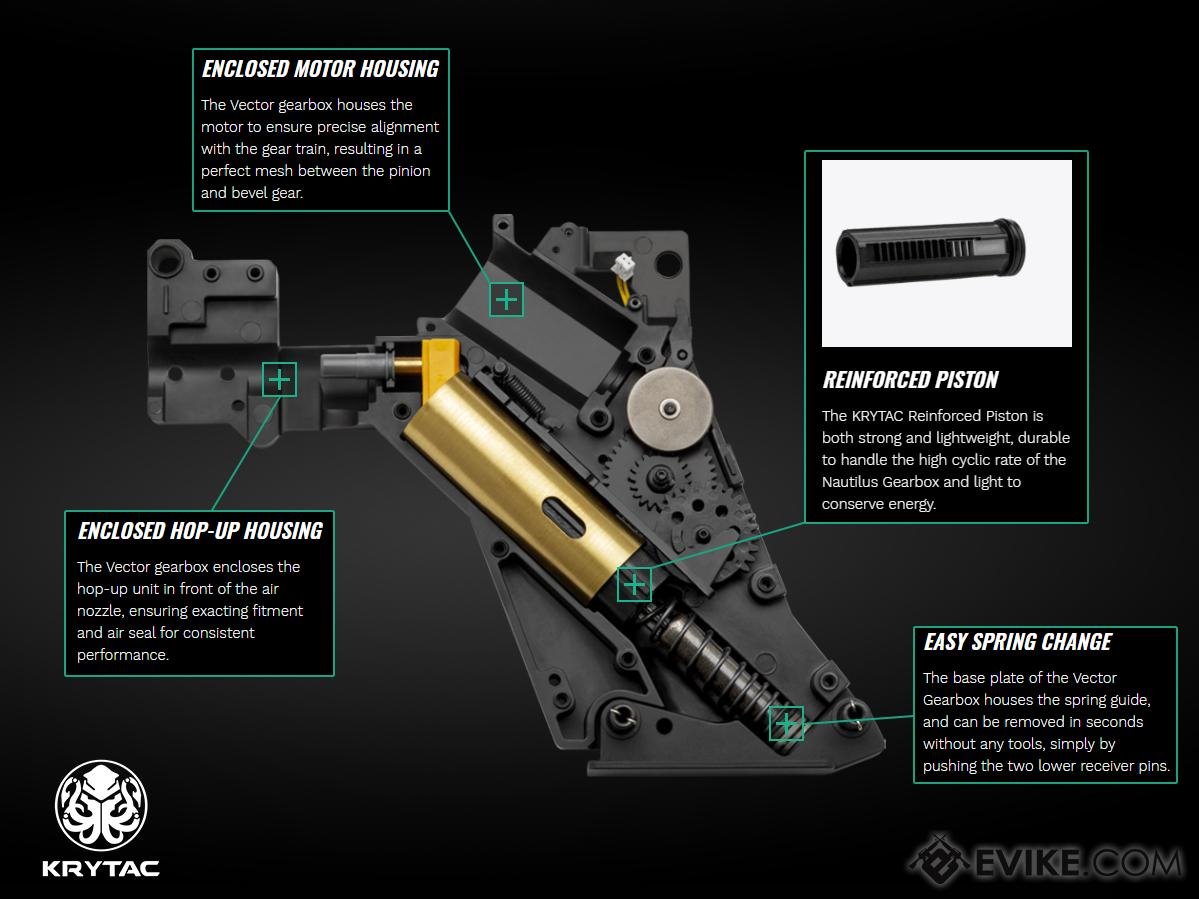 ENCLOSED MOTOR HOUSING

The Vector gearbox houses the motor to ensure precise alignment with the gear train, resulting in a perfect mesh between the pinion and bevel gear.

REINFORCED PISTON

The KRYTAC Reinforced Piston is both strong and lightweight, durable to handle the high cyclic rate of the Nautilus Gearbox and light to conserve energy.

ENCLOSED HOP-UP HOUSING

The Vector gearbox encloses the hop-up unit in front of the air nozzle, ensuring exacting fitment and air seal for consistent performance.

EASY SPRING CHANGE

The base plate of the Vector Gearbox houses the spring guide, and can be removed in seconds without any tools, simply by pushing the two lower receiver pins.

KRYTAC

EVIKE.COM